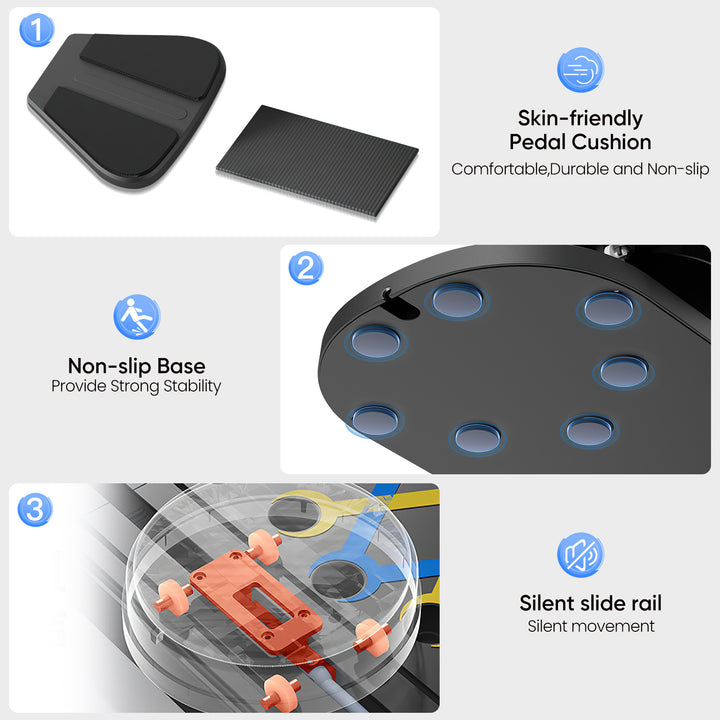 1

Skin-friendly Pedal Cushion
Comfortable,Durable and Non-slip

2

Non-slip Base
Provide Strong Stability

3

Silent slide rail
Silent movement